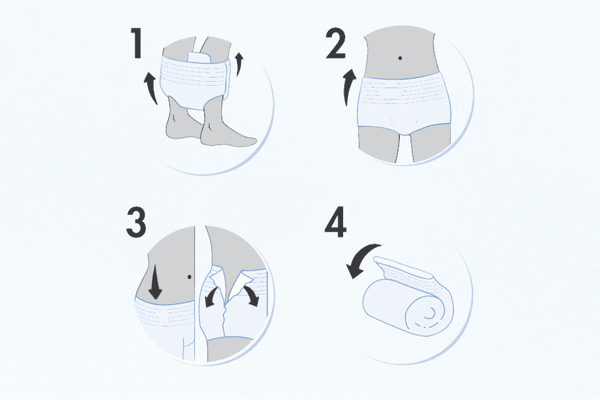 1

2

3

4