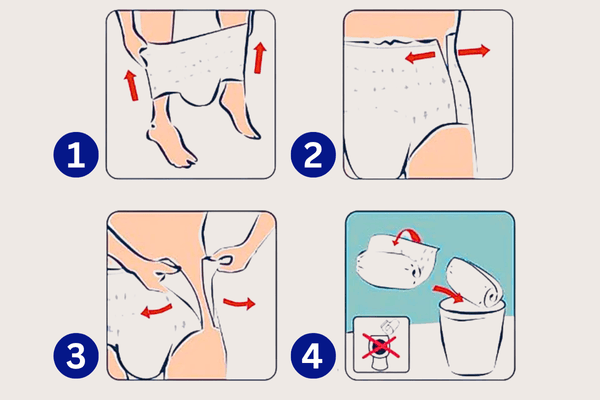 1

2

3

4