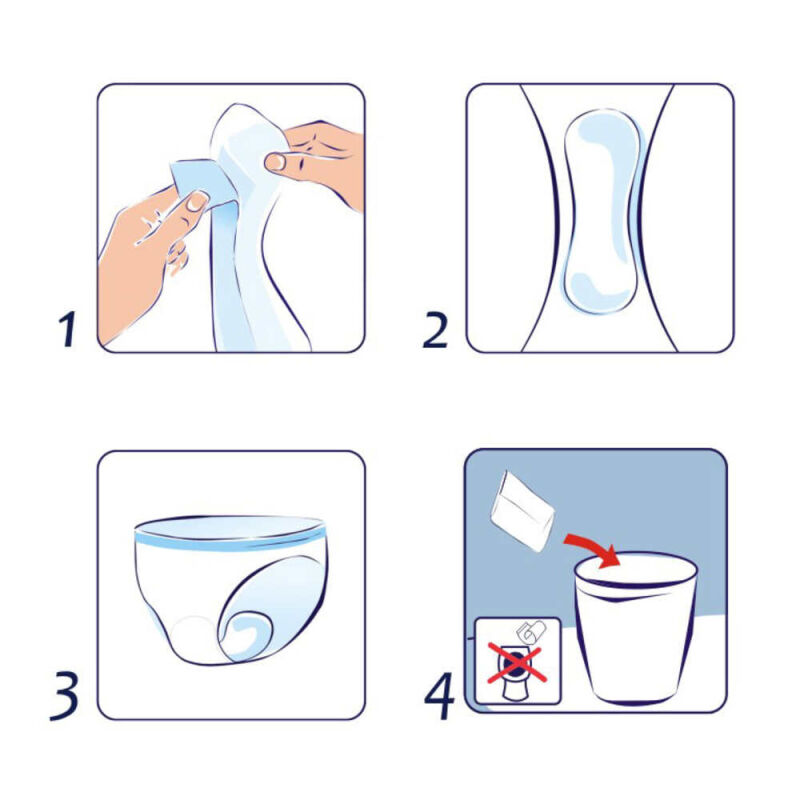 1

2

3

4