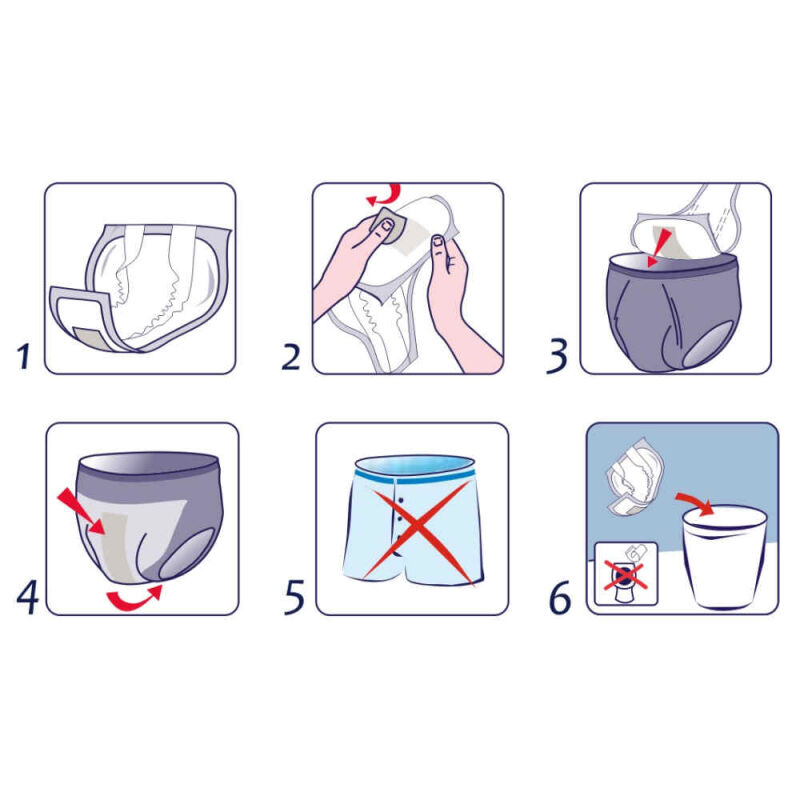 1

2

3

4

5

6