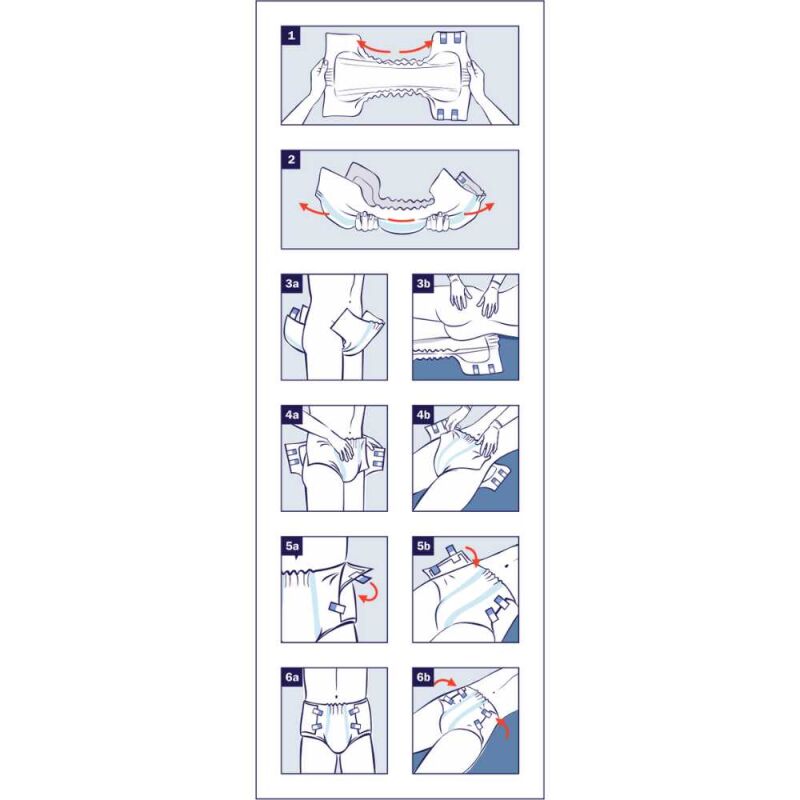 1

2

3a

3b

4a

4b

5a

5b

6a

6b